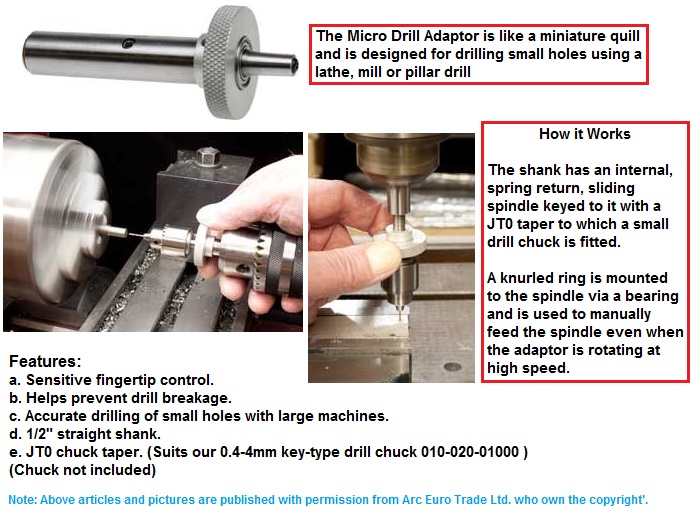 The Micro Drill Adaptor is like a miniature quill and is designed for drilling small holes using a lathe, mill or pillar drill

How it Works

The shank has an internal, spring return, sliding spindle keyed to it with a JT0 taper to which a small drill chuck is fitted.

A knurled ring is mounted to the spindle via a bearing and is used to manually feed the spindle even when the adaptor is rotating at high speed.

Features:
a. Sensitive fingertip control.
b. Helps prevent drill breakage.
c. Accurate drilling of small holes with large machines.
d. 1/2" straight shank.
e. JT0 chuck taper. (Suits our 0.4-4mm key-type drill chuck 010-020-01000 )
(Chuck not included)

Note: Above articles and pictures are published with permission from Arc Euro Trade Ltd. who own the copyright'.