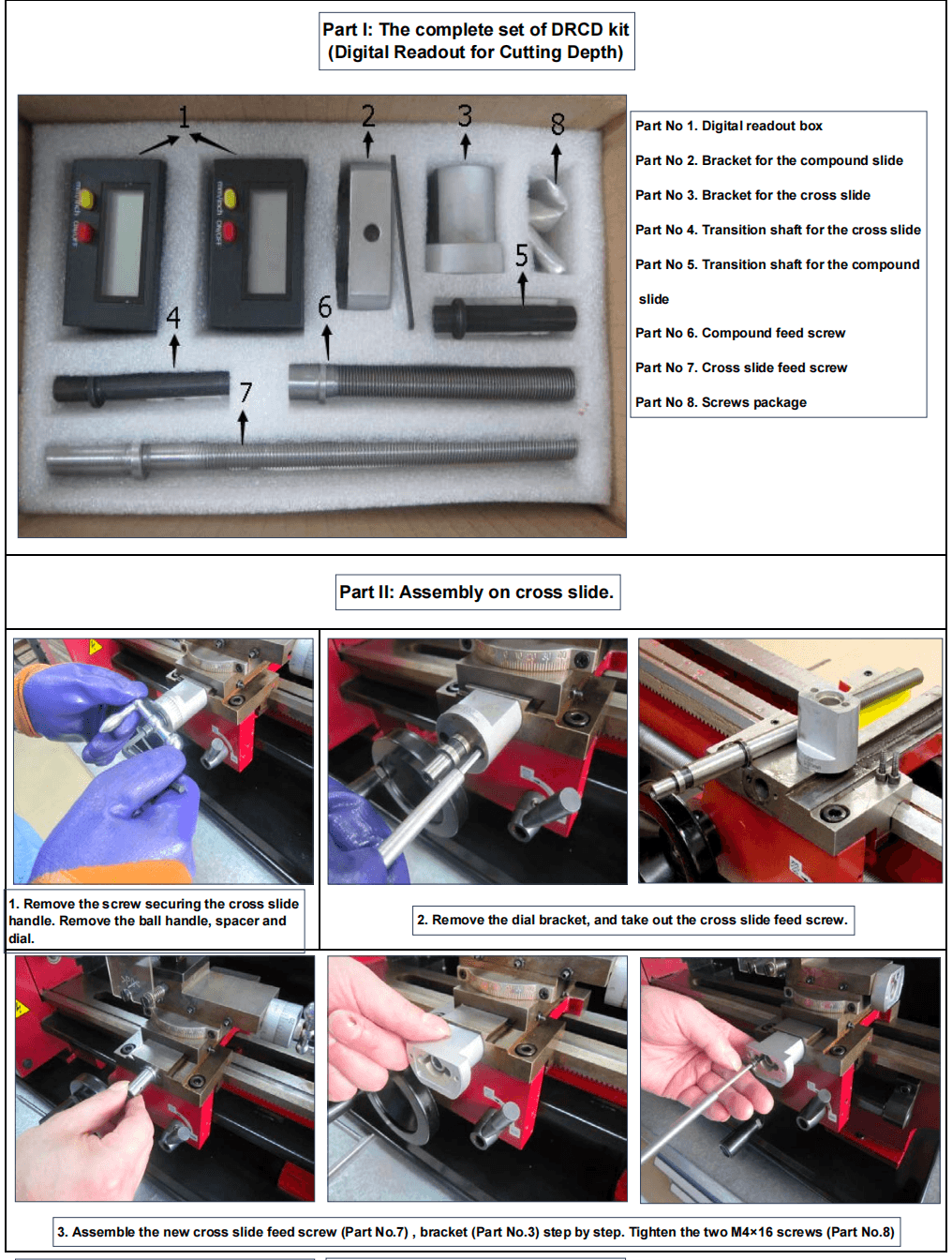 Part I: The complete set of DRCD kit
(Digital Readout for Cutting Depth)

1

2

3

8

5

4

6

7

mm/inch ON/OFF

mm/inch ON/OFF

Part No 1. Digital readout box

Part No 2. Bracket for the compound slide

Part No 3. Bracket for the cross slide

Part No 4. Transition shaft for the cross slide

Part No 5. Transition shaft for the compound slide

Part No 6. Compound feed screw

Part No 7. Cross slide feed screw

Part No 8. Screws package

Part II: Assembly on cross slide.

1. Remove the screw securing the cross slide handle. Remove the ball handle, spacer and dial.

2. Remove the dial bracket, and take out the cross slide feed screw.

3. Assemble the new cross slide feed screw (Part No.7) , bracket (Part No.3) step by step. Tighten the two M4×16 screws (Part No.8)